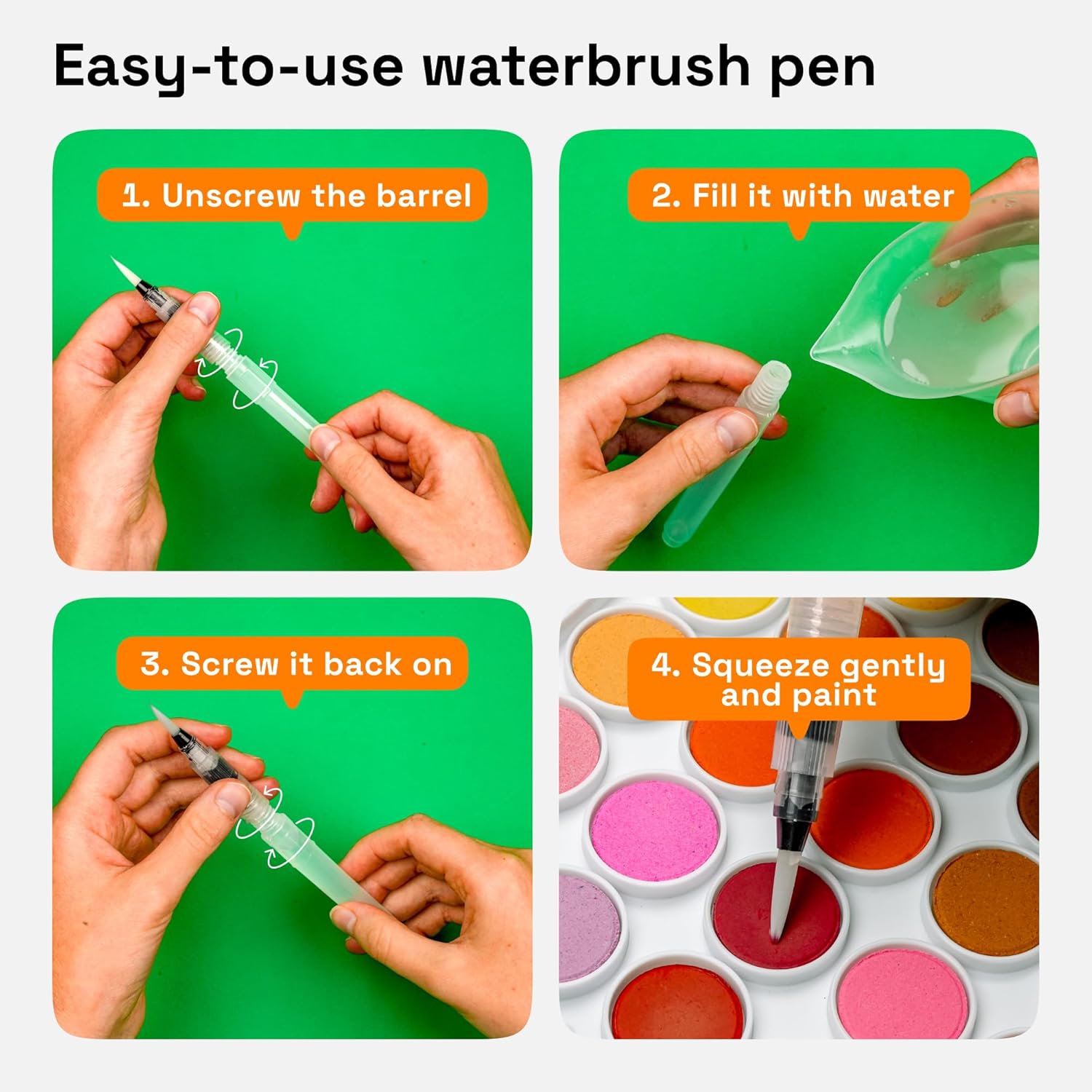 Easy-to-use waterbrush pen

1. Unscrew the barrel

2. Fill it with water

3. Screw it back on

4. Squeeze gently and paint